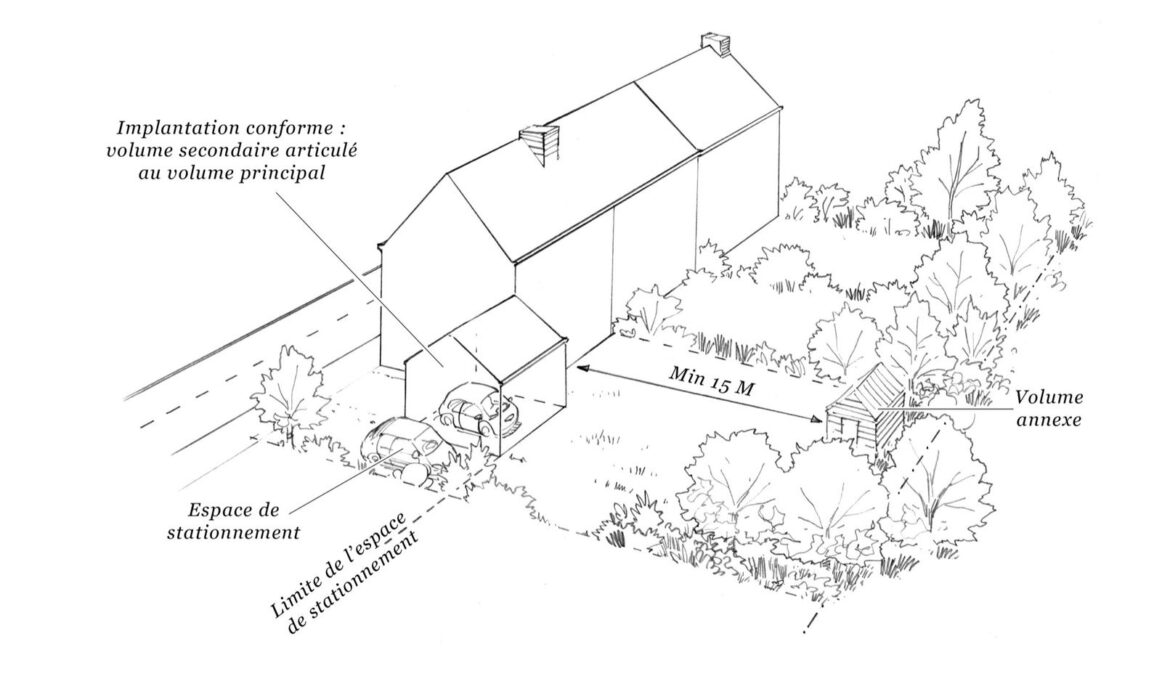 Implantation conforme : volume secondaire articulé au volume principal

Min 15 M

Volume annexe

Espace de stationnement

Limite de l'espace de stationnement