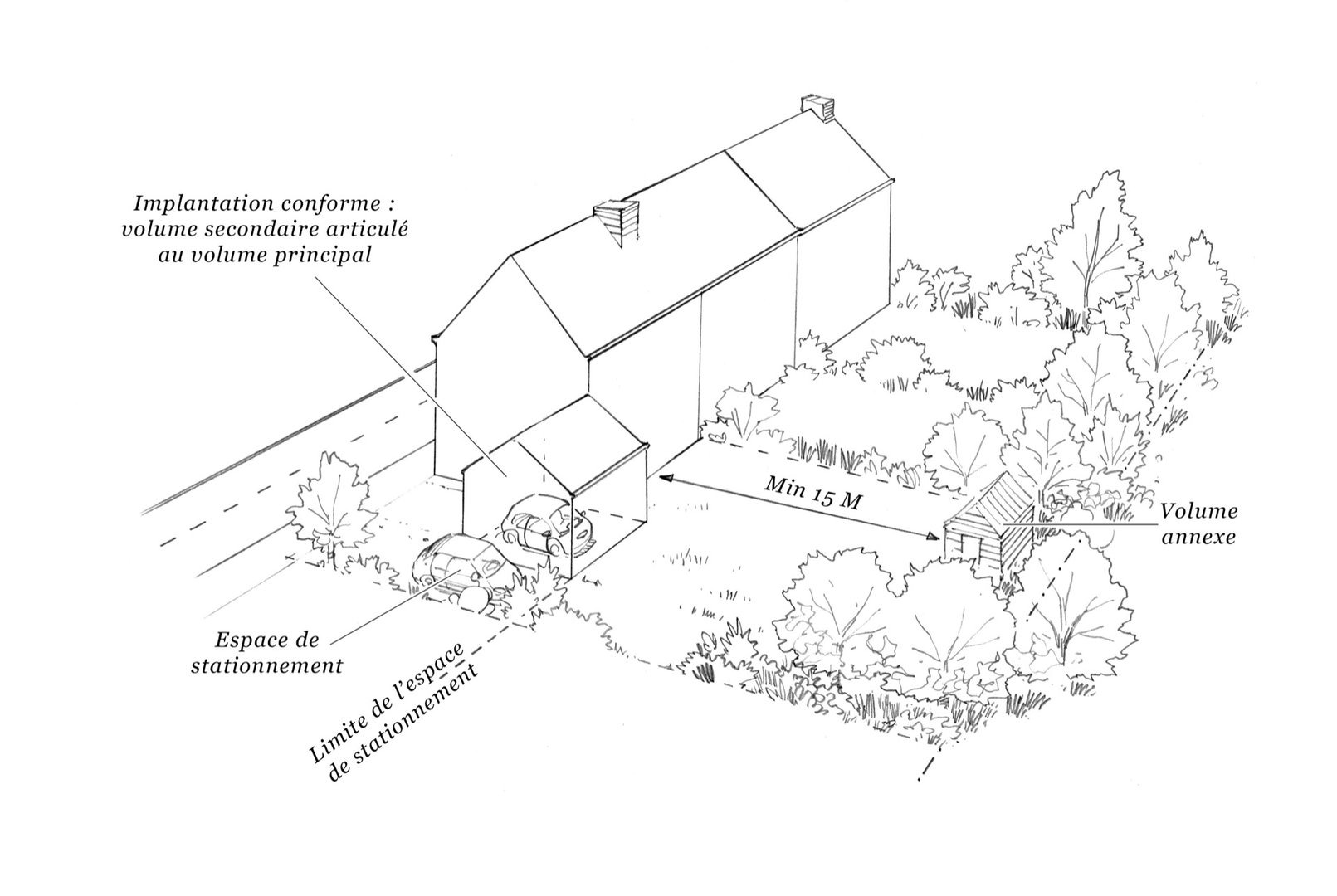 Implantation conforme : volume secondaire articulé au volume principal

Min 15 M

Volume annexe

Espace de stationnement

Limite de l'espace de stationnement