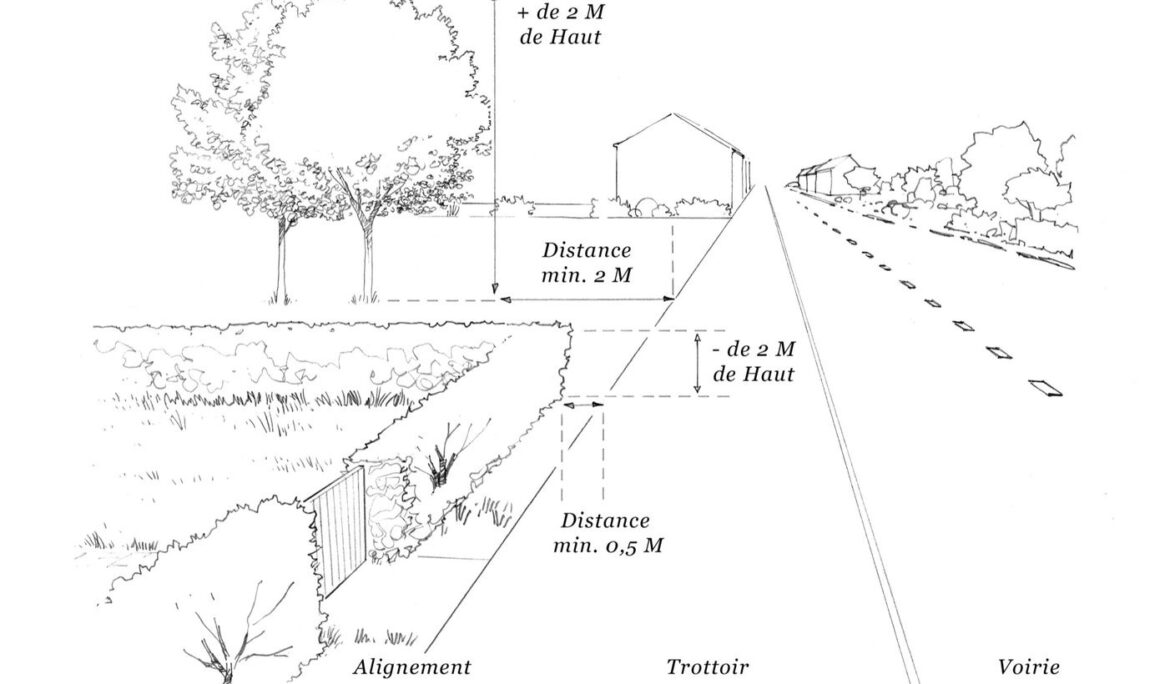 + de 2 M
de Haut

Distance
min. 2 M

- de 2 M
de Haut

Distance
min. 0,5 M

Alignement

Trottoir

Voirie